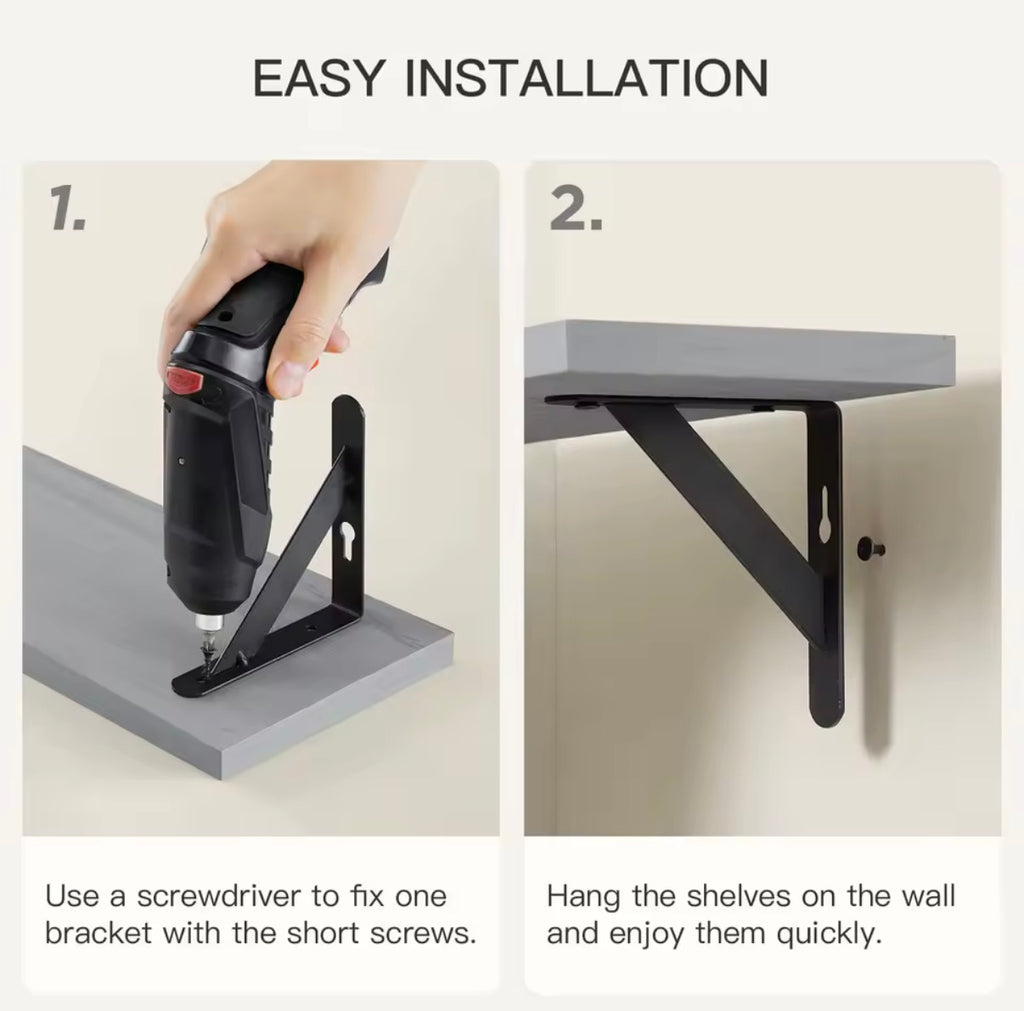 EASY INSTALLATION

1.

Use a screwdriver to fix one bracket with the short screws.

2.

Hang the shelves on the wall and enjoy them quickly.